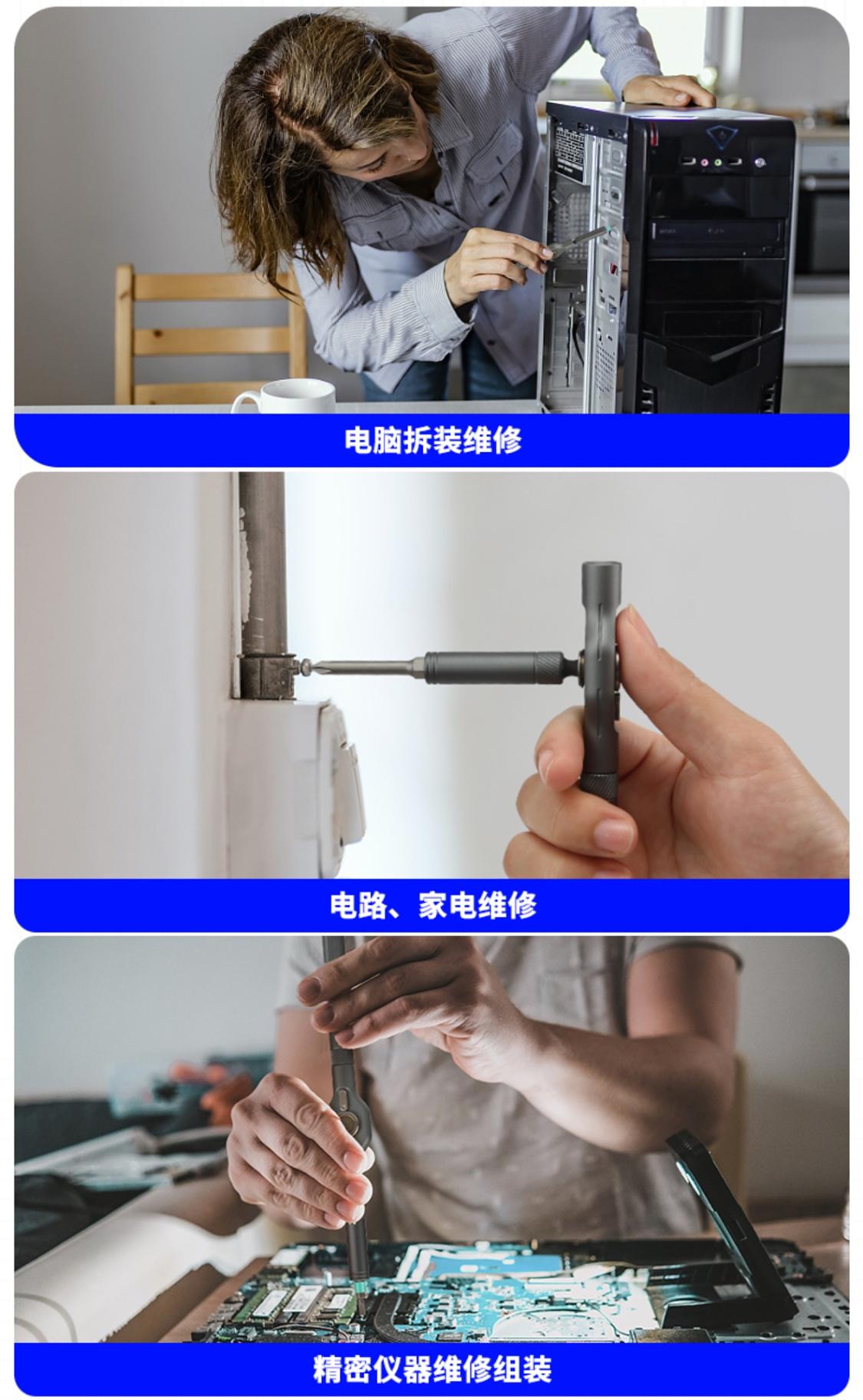 电脑拆装维修

电路、家电维修

精密仪器维修组装