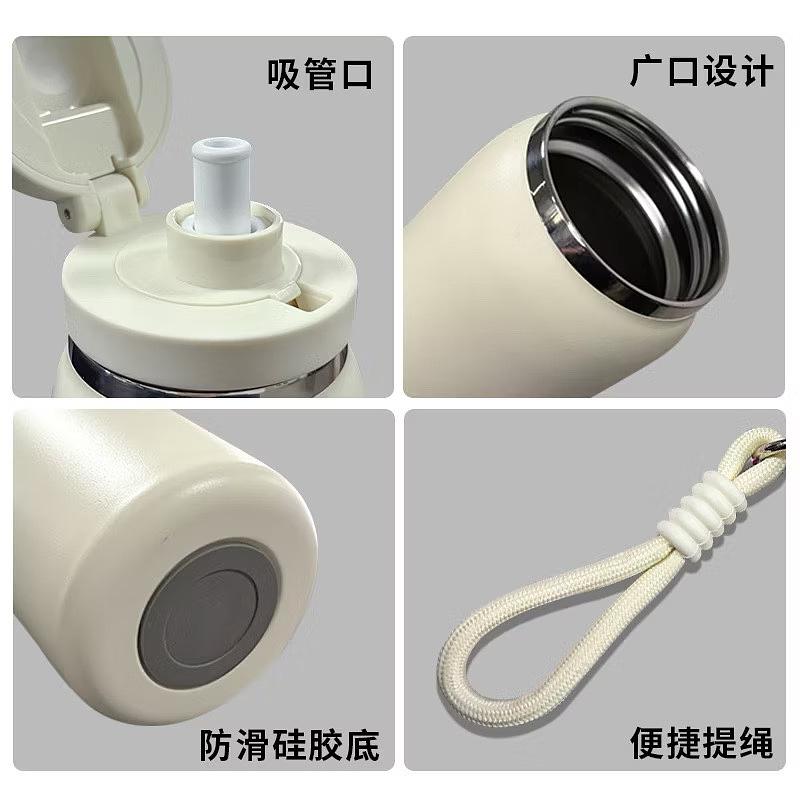 吸管口

广口设计

防滑硅胶底

便捷提绳