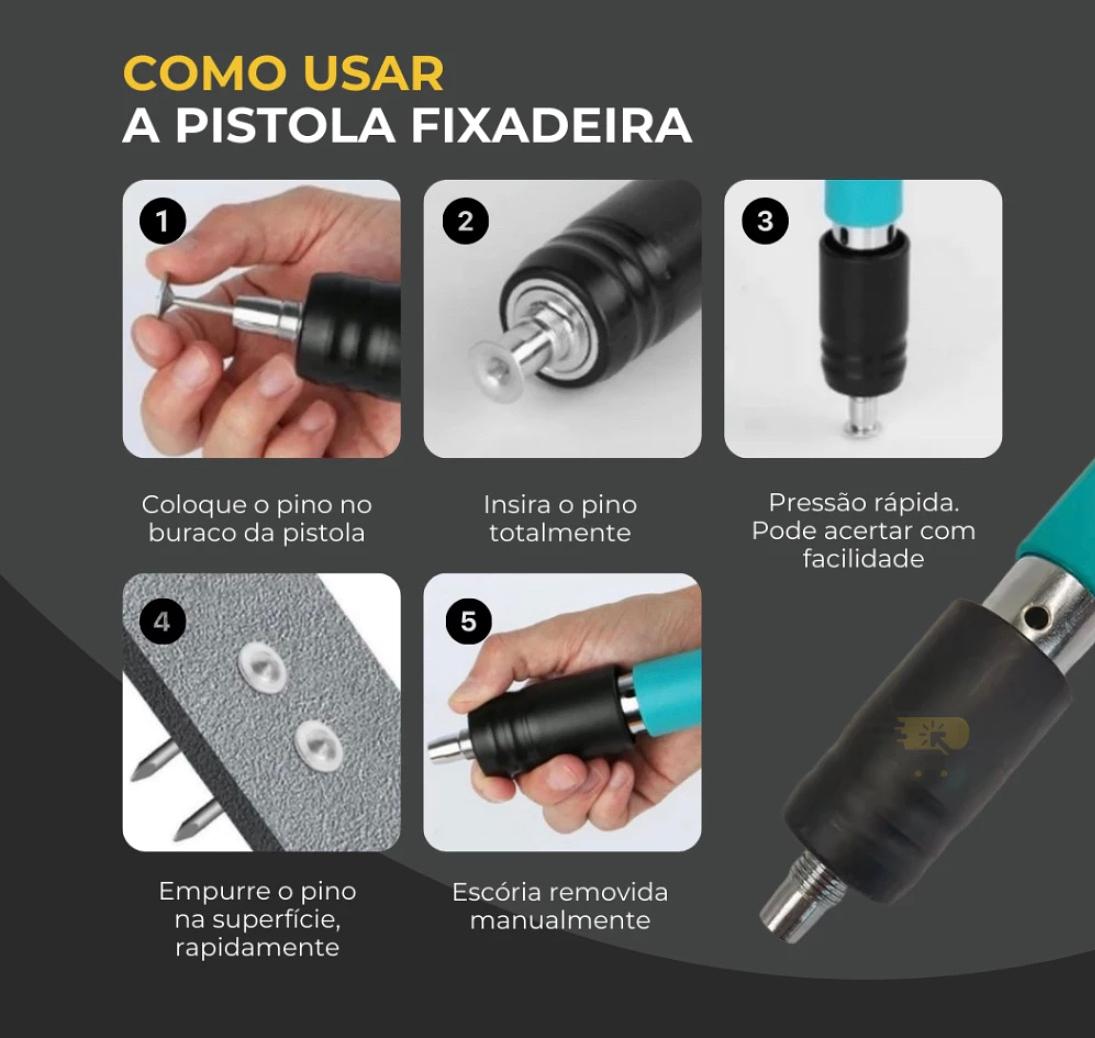 COMO USAR
A PISTOLA FIXADEIRA

1

Coloque o pino no buraco da pistola

2

Insira o pino totalmente

3

Pressão rápida. Pode acertar com facilidade

4

Empurre o pino na superfície, rapidamente

5

Escória removida manualmente