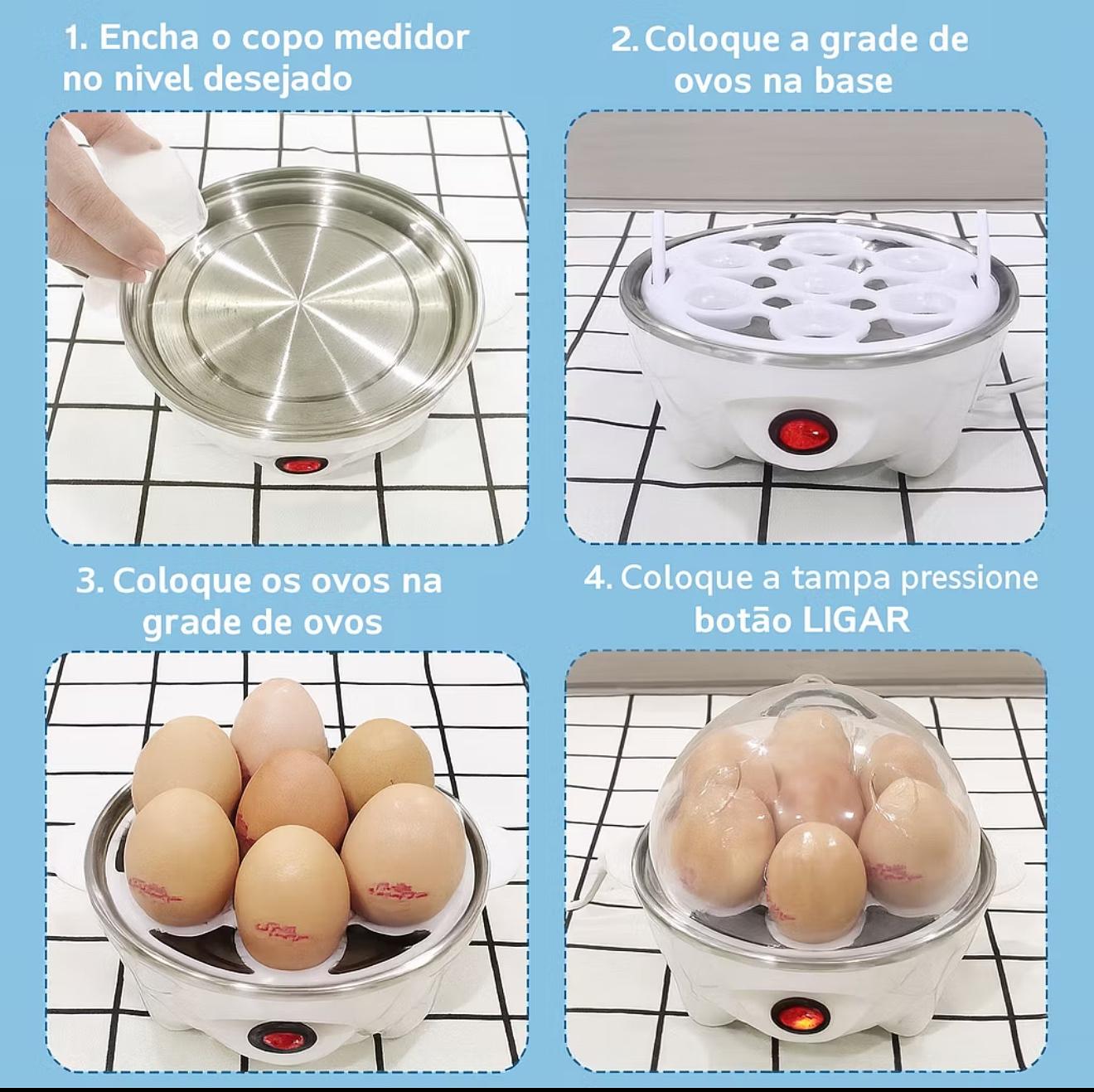 1. Encha o copo medidor no nivel desejado

2. Coloque a grade de ovos na base

3. Coloque os ovos na grade de ovos

4. Coloque a tampa pressione botão LIGAR