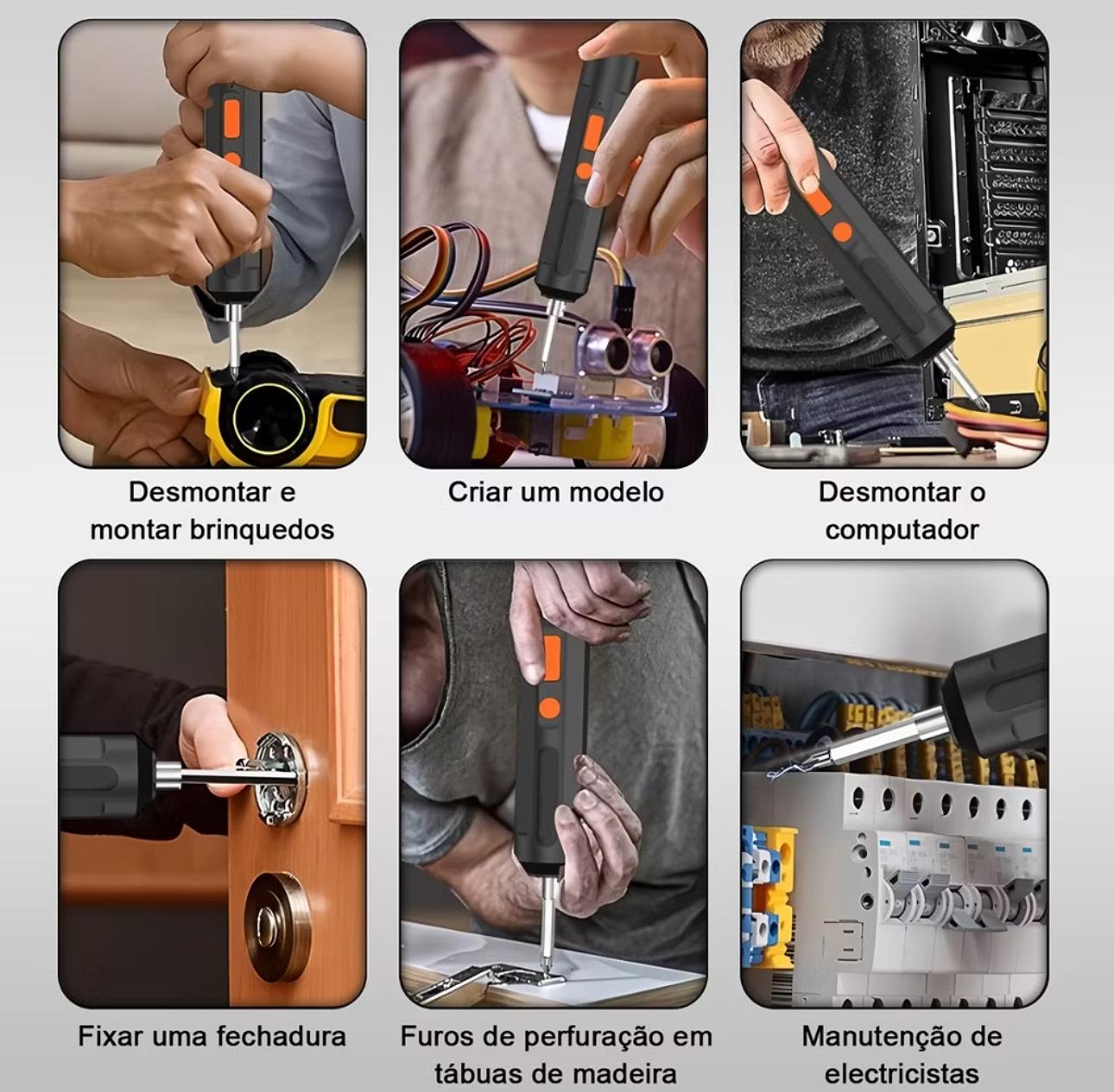 Desmontar e montar brinquedos

Criar um modelo

Desmontar o computador

Fixar uma fechadura

Furos de perfuração em tábuas de madeira

Manutenção de electricistas